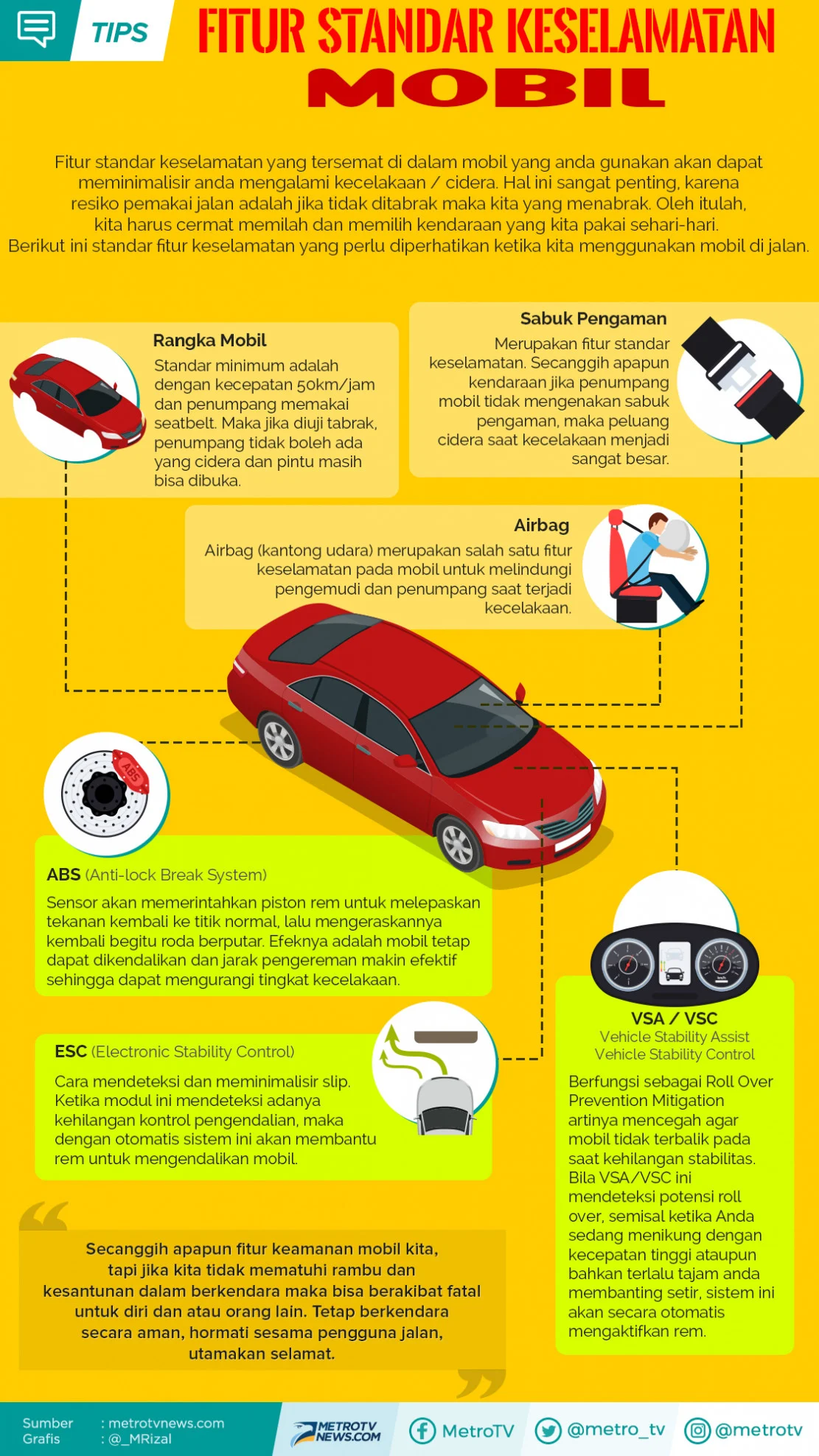 TIPS

FITUR STANDAR KESELAMATAN MOBIL

Fitur standar keselamatan yang tersemat di dalam mobil yang anda gunakan akan dapat meminimalisir anda mengalami kecelakaan / cidera. Hal ini sangat penting, karena resiko pemakai jalan adalah jika tidak ditabrak maka kita yang menabrak. Oleh itulah, kita harus cermat memilah dan memilih kendaraan yang kita pakai sehari-hari. Berikut ini standar fitur keselamatan yang perlu diperhatikan ketika kita menggunakan mobil di jalan.

Rangka Mobil
Standar minimum adalah dengan kecepatan 50km/jam dan penumpang memakai seatbelt. Maka jika diuji tabrak, penumpang tidak boleh ada yang cidera dan pintu masih bisa dibuka.

Sabuk Pengaman
Merupakan fitur standar keselamatan. Secanggih apapun kendaraan jika penumpang mobil tidak mengenakan sabuk pengaman, maka peluang cidera saat kecelakaan menjadi sangat besar.

Airbag
Airbag (kantong udara) merupakan salah satu fitur keselamatan pada mobil untuk melindungi pengemudi dan penumpang saat terjadi kecelakaan.

ABS

ABS (Anti-lock Break System)
Sensor akan memerintahkan piston rem untuk melepaskan tekanan kembali ke titik normal, lalu mengeraskannya kembali begitu roda berputar. Efeknya adalah mobil tetap dapat dikendalikan dan jarak pengereman makin efektif sehingga dapat mengurangi tingkat kecelakaan.

ESC (Electronic Stability Control)
Cara mendeteksi dan meminimalisir slip. Ketika modul ini mendeteksi adanya kehilangan kontrol pengendalian, maka dengan otomatis sistem ini akan membantu rem untuk mengendalikan mobil.

VSA / VSC
Vehicle Stability Assist
Vehicle Stability Control
Berfungsi sebagai Roll Over Prevention Mitigation artinya mencegah agar mobil tidak terbalik pada saat kehilangan stabilitas. Bila VSA/VSC ini mendeteksi potensi roll over, semisal ketika Anda sedang menikung dengan kecepatan tinggi ataupun bahkan terlalu tajam anda membanting setir, sistem ini akan secara otomatis mengaktifkan rem.

Secanggih apapun fitur keamanan mobil kita, tapi jika kita tidak mematuhi rambu dan kesantunan dalam berkendara maka bisa berakibat fatal untuk diri dan atau orang lain. Tetap berkendara secara aman, hormati sesama pengguna jalan, utamakan selamat.

Sumber : metrotvnews.com
Grafis : @_MRizal

METROTV NEWS.COM
MetroTV
@metro_tv
@metrotv